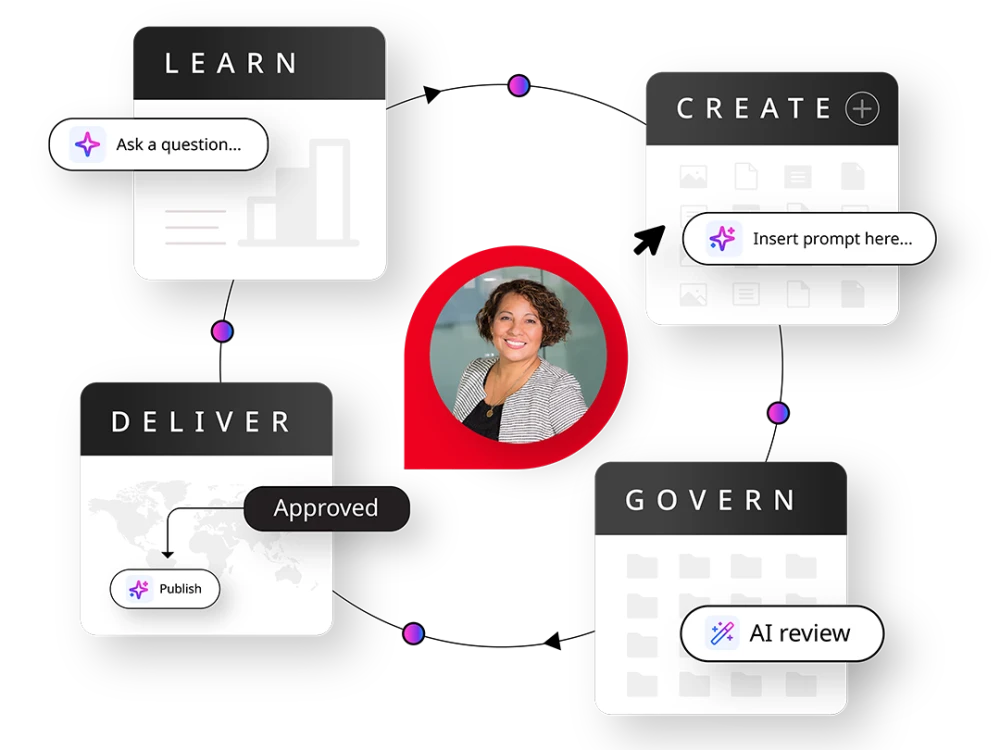 LEARN

Ask a question...

CREATE

Insert prompt here...

DELIVER

Approved

Publish

GOVERN

AI review